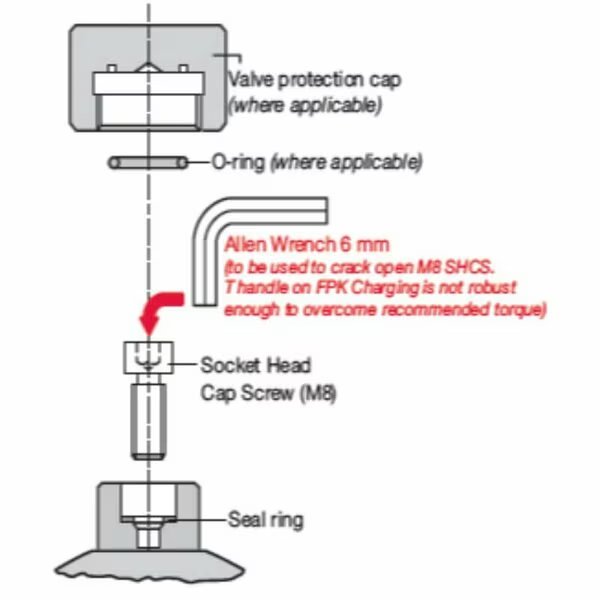 Valve protection cap
(where applicable)

O-ring (where applicable)

Allen Wrench 6 mm
(to be used to crack open M8 SHCS. T handle on FPK Charging is not robust enough to overcome recommended torque)

Socket Head
Cap Screw (M8)

Seal ring